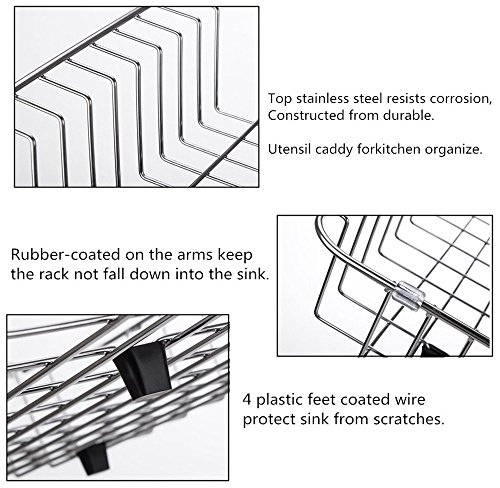 Top stainless steel resists corrosion, Constructed from durable.

Utensil caddy forkitchen organize.

Rubber-coated on the arms keep the rack not fall down into the sink.

4 plastic feet coated wire protect sink from scratches.