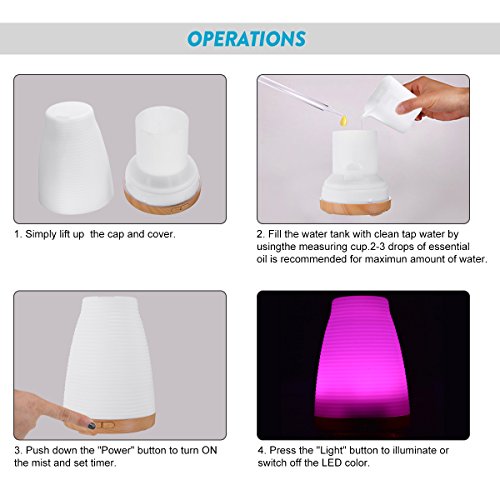 OPERATIONS

1. Simply lift up the cap and cover.

2. Fill the water tank with clean tap water by usingthe measuring cup.2-3 drops of essential oil is recommended for maximun amount of water.

3. Push down the "Power" button to turn ON the mist and set timer.

4. Press the "Light" button to illuminate or switch off the LED color.