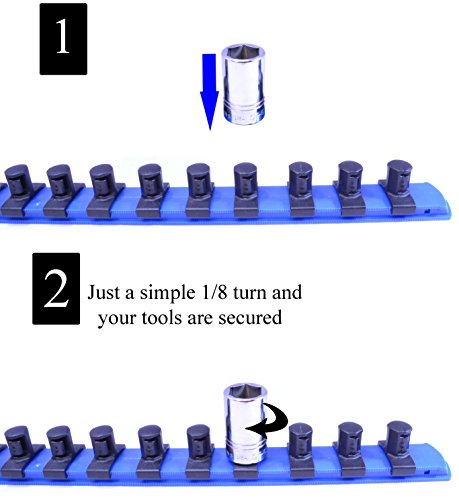 1

2 Just a simple 1/8 turn and your tools are secured