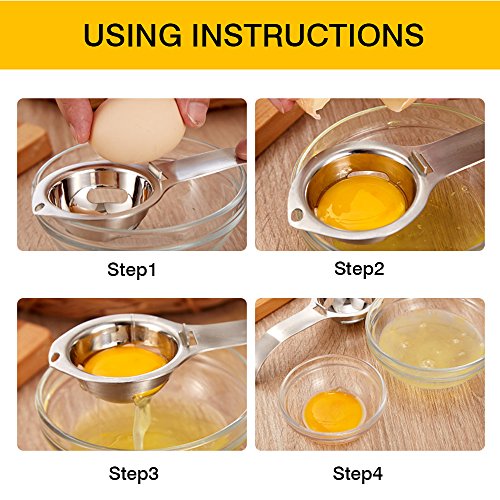 USING INSTRUCTIONS

Step1

Step2

Step3

Step4