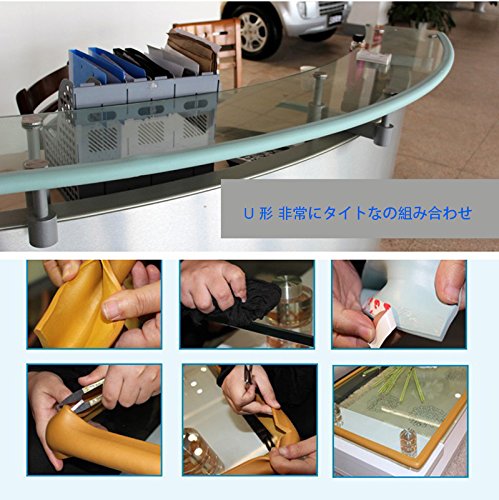 U 形 非常にタイトなの組み合わせ