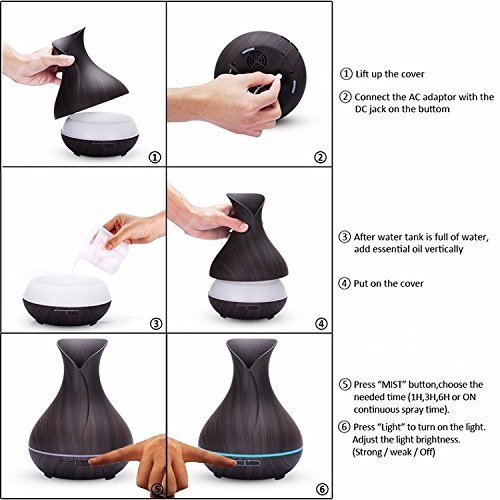 ①

②

③

④

⑤

⑥

① Lift up the cover

② Connect the AC adaptor with the DC jack on the buttom

③ After water tank is full of water, add essential oil vertically

④ Put on the cover

⑤ Press "MIST" button,choose the needed time (1H,3H,6H or ON continuous spray time).

⑥ Press "Light" to turn on the light. Adjust the light brightness. (Strong / weak / Off)