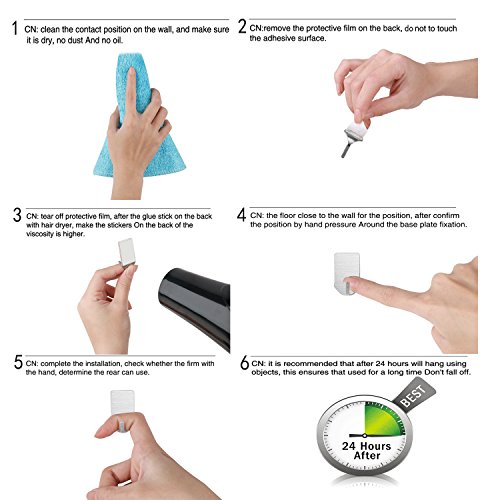 1 CN: clean the contact position on the wall, and make sure it is dry, no dust And no oil.

2 CN:remove the protective film on the back, do not to touch the adhesive surface.

3 CN: tear off protective film, after the glue stick on the back with hair dryer, make the stickers On the back of the viscosity is higher.

4 CN: the floor close to the wall for the position, after confirm the position by hand pressure Around the base plate fixation.

5 CN: complete the installation, check whether the firm with the hand, determine the rear can use.

6 CN: it is recommended that after 24 hours will hang using objects, this ensures that used for a long time Don't fall off.

BEST

24 Hours After