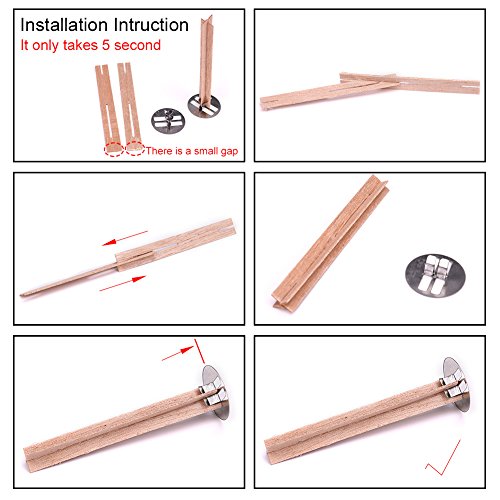 Installation Intruction
It only takes 5 second

There is a small gap