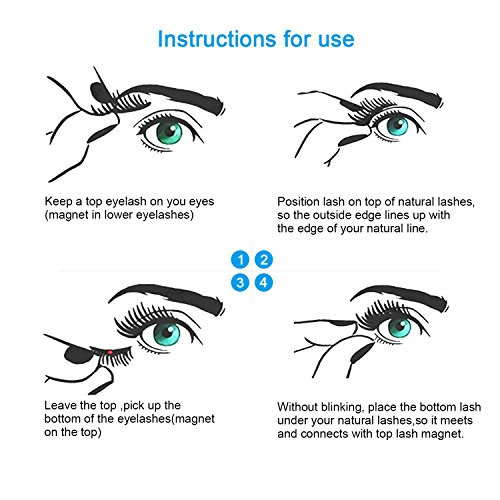 Instructions for use

Keep a top eyelash on you eyes (magnet in lower eyelashes)

Position lash on top of natural lashes, so the outside edge lines up with the edge of your natural line.

1 2
3 4

Leave the top ,pick up the bottom of the eyelashes(magnet on the top)

Without blinking, place the bottom lash under your natural lashes,so it meets and connects with top lash magnet.