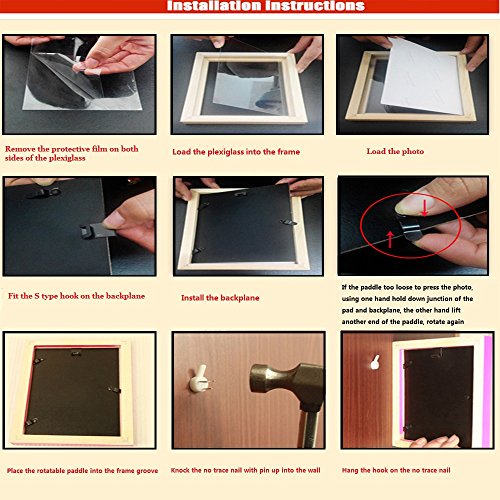 Installation instructions

Remove the protective film on both sides of the plexiglass

Load the plexiglass into the frame

Load the photo

Fit the S type hook on the backplane

Install the backplane

If the paddle too loose to press the photo, using one hand hold down junction of the pad and backplane, the other hand lift another end of the paddle, rotate again

Place the rotatable paddle into the frame groove

Knock the no trace nail with pin up into the wall

Hang the hook on the no trace nail