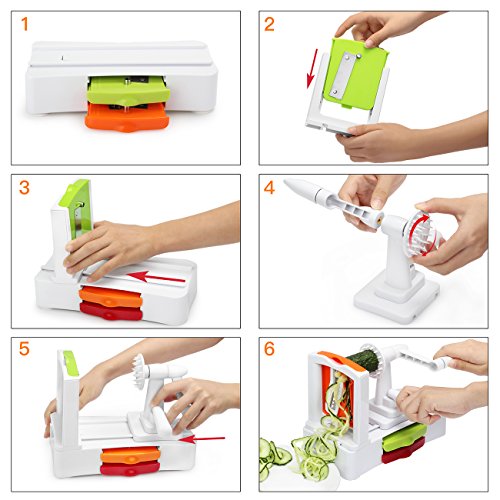 1

2

3

4

5

6