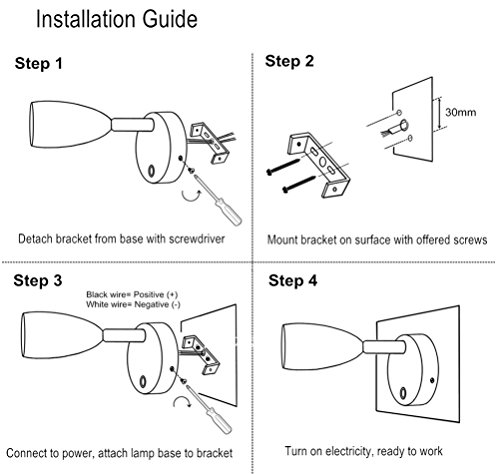 Installation Guide

Step 1

Detach bracket from base with screwdriver

Step 2

30mm

Mount bracket on surface with offered screws

Step 3

Black wire= Positive (+)
White wire= Negative (-)

Connect to power, attach lamp base to bracket

Step 4

Turn on electricity, ready to work