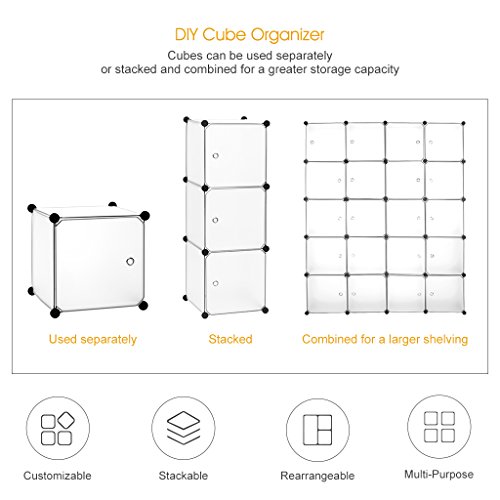 DIY Cube Organizer

Cubes can be used separately or stacked and combined for a greater storage capacity

Used separately

Stacked

Combined for a larger shelving

Customizable

Stackable

Rearrangeable

Multi-Purpose