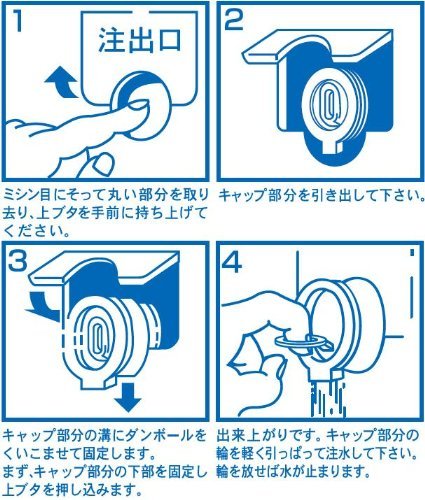 1

注出口

ミシン目にそって丸い部分を取り去り、上ブタを手前に持ち上げてください。

2

キャップ部分を引き出して下さい。

3

キャップ部分の溝にダンボールをくいこませて固定します。
まず、キャップ部分の下部を固定し上ブタを押し込みます。

4

出来上がりです。キャップ部分の輪を軽く引っぱって注水して下さい。
輪を放せば水が止まります。