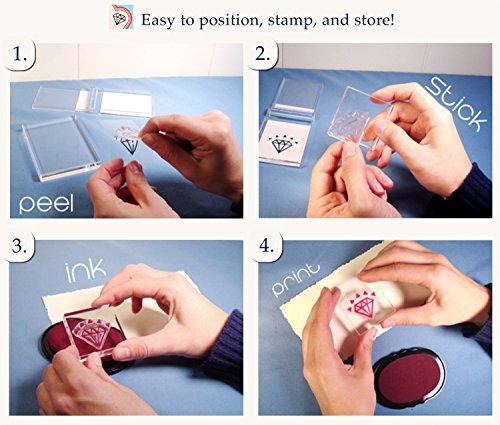 Easy to position, stamp, and store!

1.

peel

2.

Stick

3.

ink

4.

print