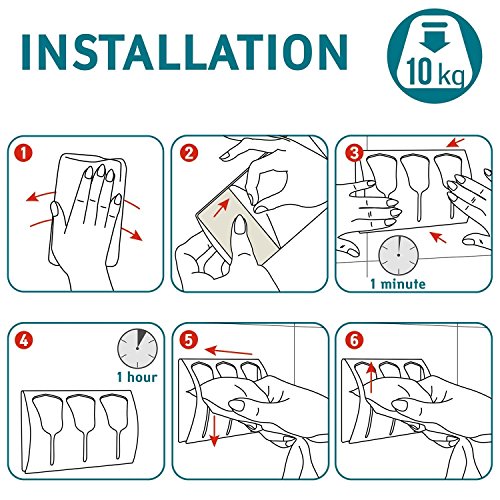 INSTALLATION

10 kg

1

2

3

1 minute

4

1 hour

5

6