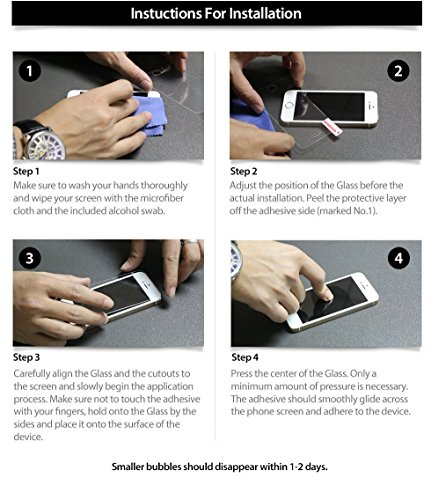 Instuctions For Installation

1

Step 1
Make sure to wash your hands thoroughly and wipe your screen with the microfiber cloth and the included alcohol swab.

2

Step 2
Adjust the position of the Glass before the actual installation. Peel the protective layer off the adhesive side (marked No.1).

3

Step 3
Carefully align the Glass and the cutouts to the screen and slowly begin the application process. Make sure not to touch the adhesive with your fingers, hold onto the Glass by the sides and place it onto the surface of the device.

4

Step 4
Press the center of the Glass. Only a minimum amount of pressure is necessary. The adhesive should smoothly glide across the phone screen and adhere to the device.

Smaller bubbles should disappear within 1-2 days.