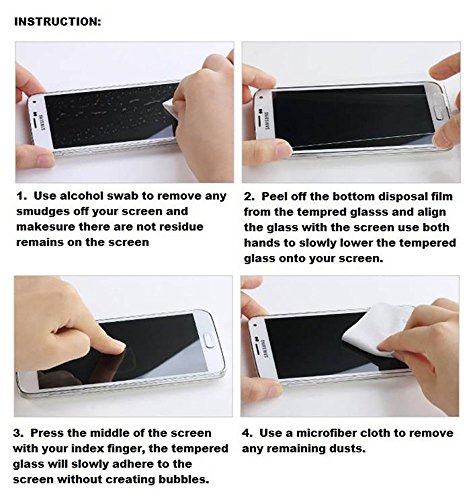 INSTRUCTION:

SAMSUNG

SAMSUNG

1. Use alcohol swab to remove any smudges off your screen and makesure there are not residue remains on the screen

2. Peel off the bottom disposal film from the tempred glasss and align the glass with the screen use both hands to slowly lower the tempered glass onto your screen.

SAMSUNG

3. Press the middle of the screen with your index finger, the tempered glass will slowly adhere to the screen without creating bubbles.

4. Use a microfiber cloth to remove any remaining dusts.