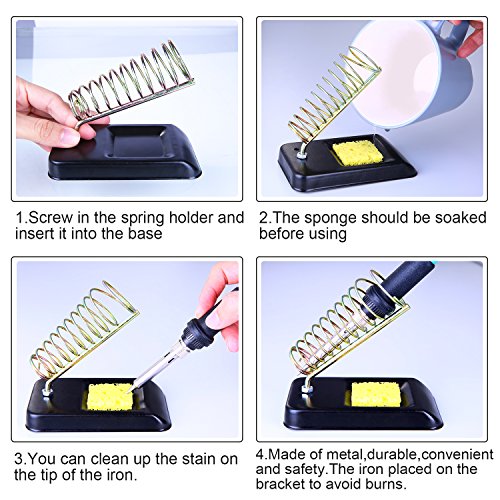 1.Screw in the spring holder and insert it into the base

2.The sponge should be soaked before using

3.You can clean up the stain on the tip of the iron.

4.Made of metal,durable,convenient and safety.The iron placed on the bracket to avoid burns.