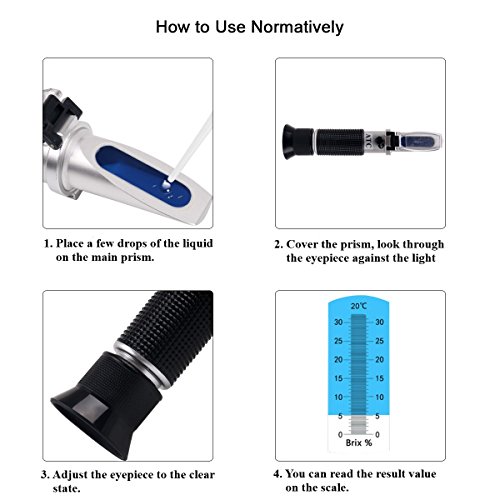 How to Use Normatively

1. Place a few drops of the liquid on the main prism.

ATC

2. Cover the prism, look through the eyepiece against the light

3. Adjust the eyepiece to the clear state.

20℃
30 30
25 25
20 20
15 15
10 10
5 5
0 0
Brix %

4. You can read the result value on the scale.