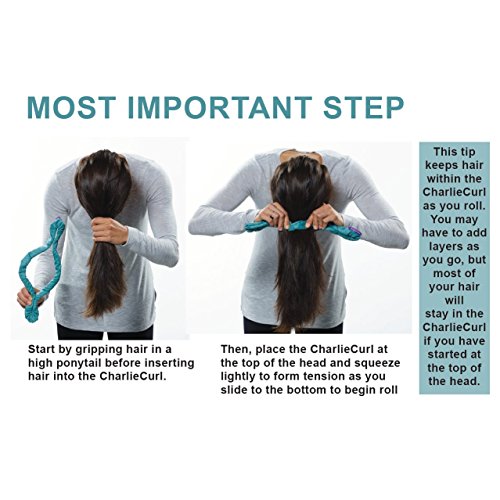 MOST IMPORTANT STEP

Start by gripping hair in a high ponytail before inserting hair into the CharlieCurl.

Then, place the CharlieCurl at the top of the head and squeeze lightly to form tension as you slide to the bottom to begin roll

This tip keeps hair within the CharlieCurl as you roll. You may have to add layers as you go, but most of your hair will stay in the CharlieCurl if you have started at the top of the head.