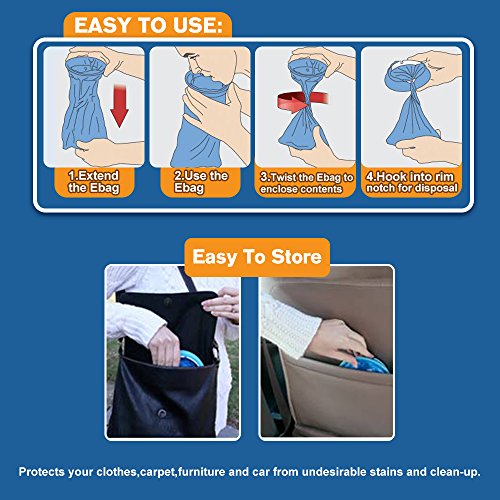 EASY TO USE:

1.Extend the Ebag

2.Use the Ebag

3.Twist the Ebag to enclose contents

4.Hook into rim notch for disposal

Easy To Store

Protects your clothes,carpet,furniture and car from undesirable stains and clean-up.