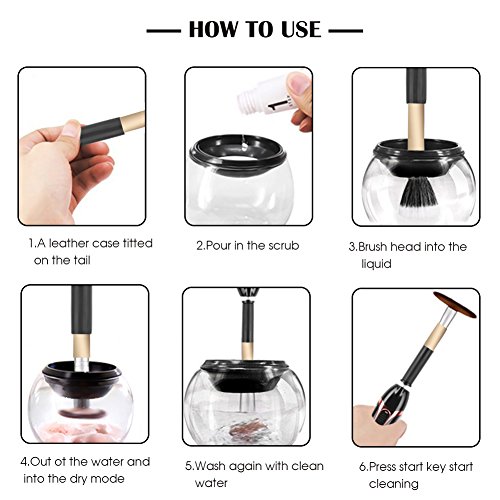 — HOW TO USE —

1.A leather case titted on the tail

2.Pour in the scrub

3.Brush head into the liquid

4.Out ot the water and into the dry mode

5.Wash again with clean water

6.Press start key start cleaning