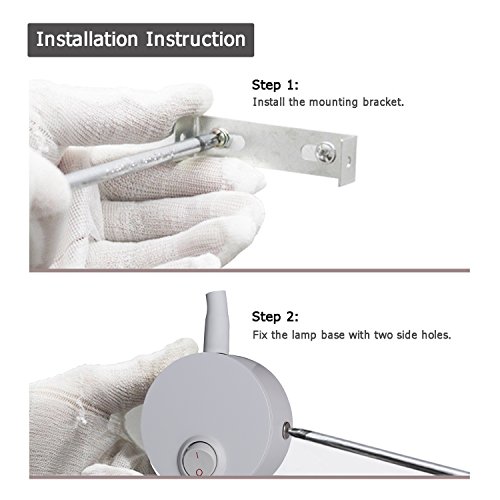 Installation Instruction

Step 1:
Install the mounting bracket.

Step 2:
Fix the lamp base with two side holes.