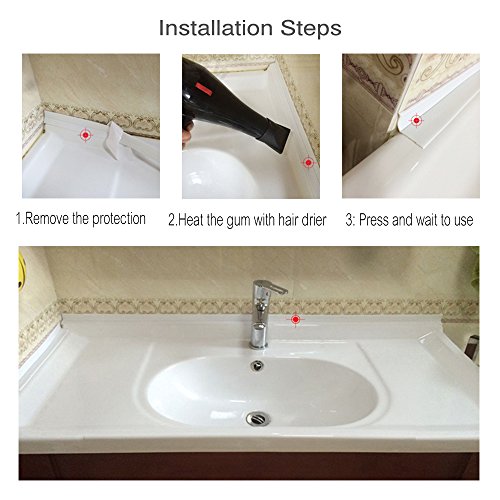 Installation Steps

1.Remove the protection

2.Heat the gum with hair drier

3: Press and wait to use