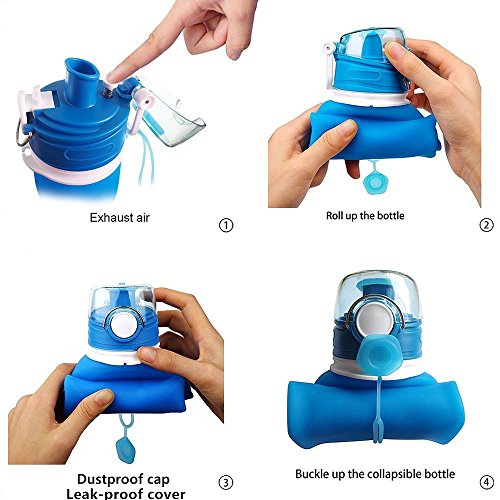 Exhaust air ①

Roll up the bottle ②

Dustproof cap
Leak-proof cover ③

Buckle up the collapsible bottle ④