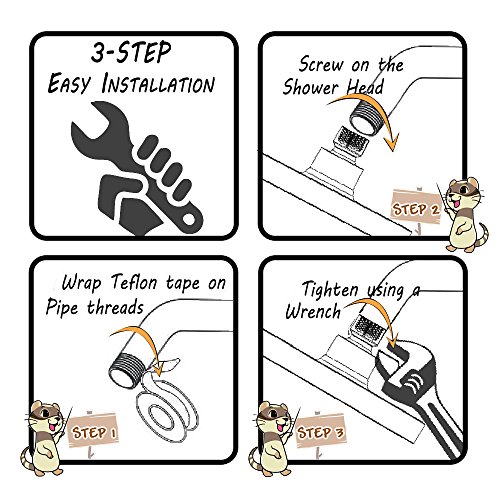 3-STEP
EASY INSTALLATION

Screw on the Shower Head

STEP 2

Wrap Teflon tape on Pipe threads

STEP 1

Tighten using a Wrench

STEP 3