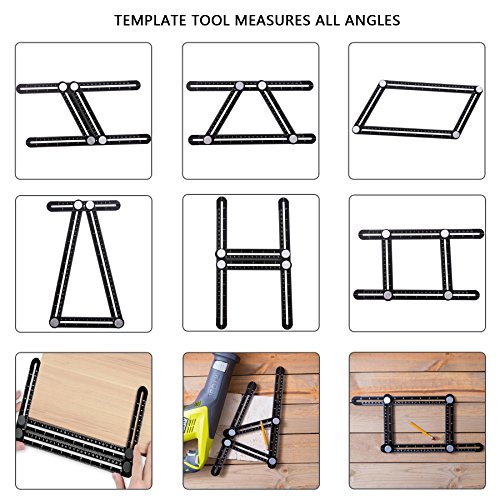 TEMPLATE TOOL MEASURES ALL ANGLES