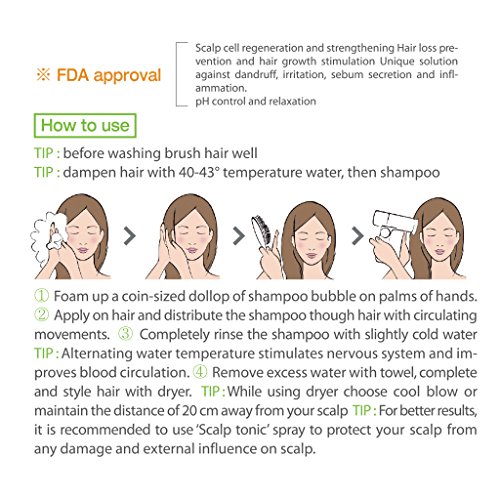 ※ FDA approval

Scalp cell regeneration and strengthening Hair loss prevention and hair growth stimulation Unique solution against dandruff, irritation, sebum secretion and inflammation.
pH control and relaxation

How to use

TIP : before washing brush hair well
TIP : dampen hair with 40-43° temperature water, then shampoo

① Foam up a coin-sized dollop of shampoo bubble on palms of hands. ② Apply on hair and distribute the shampoo though hair with circulating movements. ③ Completely rinse the shampoo with slightly cold water TIP : Alternating water temperature stimulates nervous system and improves blood circulation. ④ Remove excess water with towel, complete and style hair with dryer. TIP : While using dryer choose cool blow or maintain the distance of 20 cm away from your scalp TIP : For better results, it is recommended to use 'Scalp tonic' spray to protect your scalp from any damage and external influence on scalp.