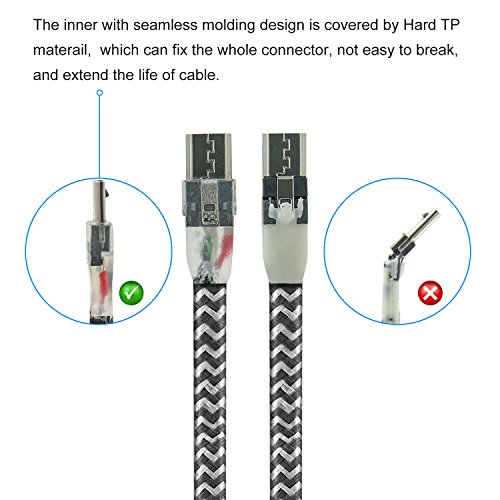 The inner with seamless molding design is covered by Hard TP materail, which can fix the whole connector, not easy to break, and extend the life of cable.