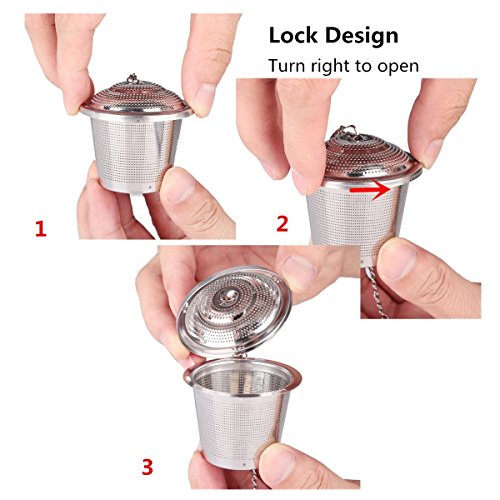 Lock Design
Turn right to open

1

2

3