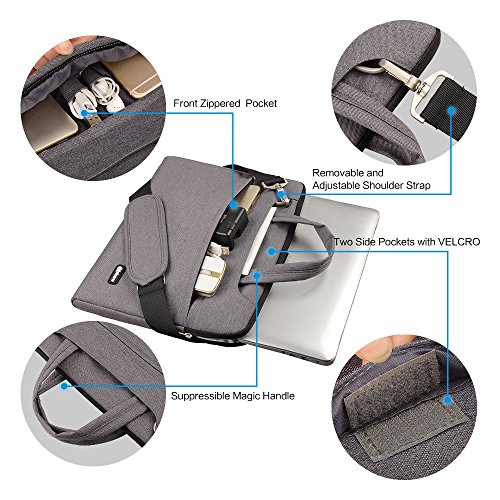 Front Zippered Pocket

Removable and
Adjustable Shoulder Strap

Two Side Pockets with VELCRO

Suppressible Magic Handle