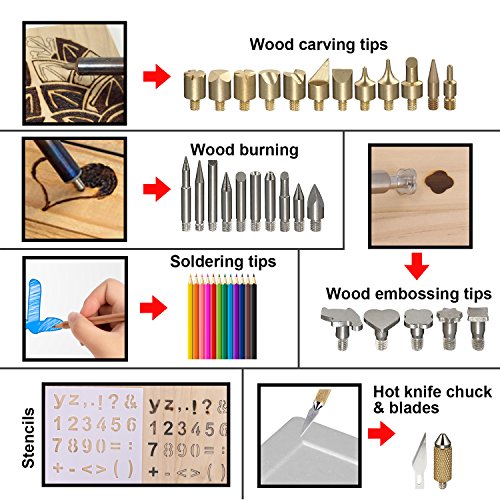 Wood carving tips

Wood burning

Soldering tips

Wood embossing tips

Stencils

yz,.!?&
123456
7890=:
+-<>()

yz,.!?&
123456
7890=:
+-<>()

Hot knife chuck & blades