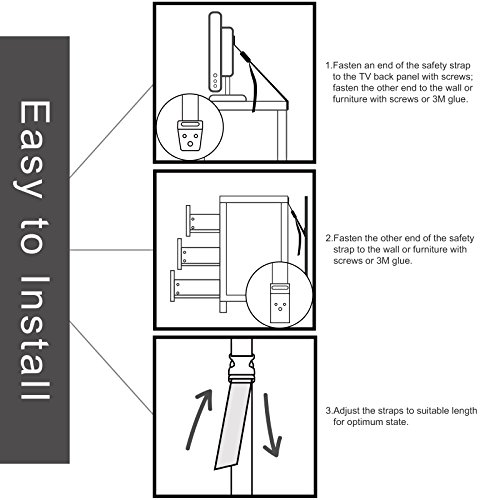 Easy to Install

1.Fasten an end of the safety strap to the TV back panel with screws; fasten the other end to the wall or furniture with screws or 3M glue.

2.Fasten the other end of the safety strap to the wall or furniture with screws or 3M glue.

3.Adjust the straps to suitable length for optimum state.