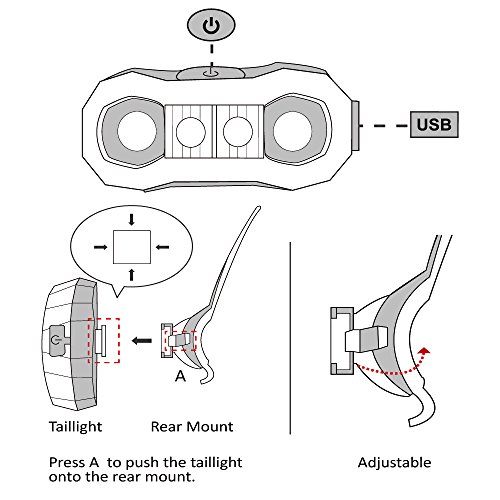 USB

A

Taillight

Rear Mount

Press A to push the taillight onto the rear mount.

Adjustable