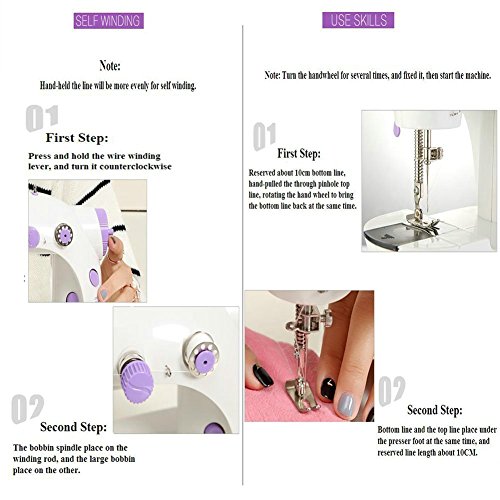 SELF WINDING

Note:
Hand-held the line will be more evenly for self winding.

01
First Step:
Press and hold the wire winding lever, and turn it counterclockwise

02
Second Step:
The bobbin spindle place on the winding rod, and the large bobbin place on the other.

USE SKILLS

Note: Turn the handwheel for several times, and fixed it, then start the machine.

01
First Step:
Reserved about 10cm bottom line, hand-pulled the through pinhole top line, rotating the hand wheel to bring the bottom line back at the same time.

02
Second Step:
Bottom line and the top line place under the presser foot at the same time, and reserved line length about 10CM.