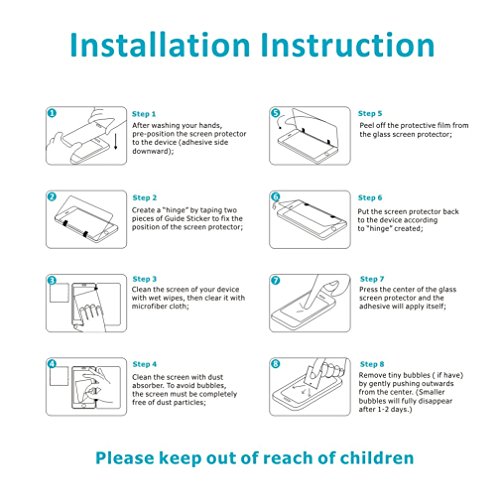 Installation Instruction

1

Step 1
After washing your hands, pre-position the screen protector to the device (adhesive side downward);

2

Step 2
Create a "hinge" by taping two pieces of Guide Sticker to fix the position of the screen protector;

3

Step 3
Clean the screen of your device with wet wipes, then clear it with microfiber cloth;

4

Step 4
Clean the screen with dust absorber. To avoid bubbles, the screen must be completely free of dust particles;

5

Step 5
Peel off the protective film from the glass screen protector;

6

Step 6
Put the screen protector back to the device according to "hinge" created;

7

Step 7
Press the center of the glass screen protector and the adhesive will apply itself;

8

Step 8
Remove tiny bubbles ( if have) by gently pushing outwards from the center. (Smaller bubbles will fully disappear after 1-2 days.)

Please keep out of reach of children