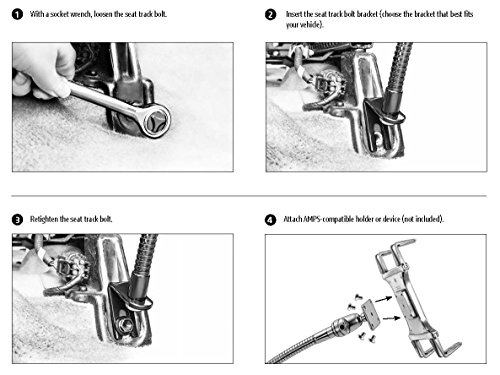 1 With a socket wrench, loosen the seat track bolt.

2 Insert the seat track bolt bracket (choose the bracket that best fits your vehicle).

3 Retighten the seat track bolt.

4 Attach AMPS-compatible holder or device (not included).