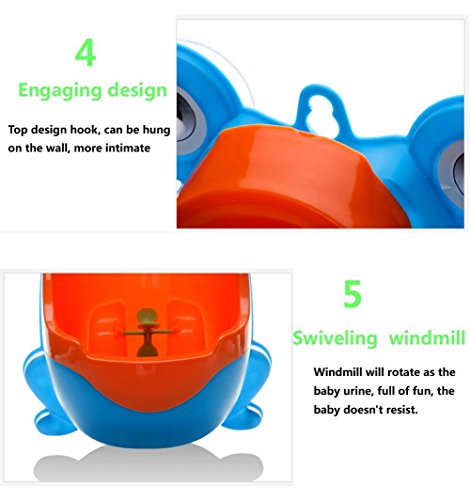 4

Engaging design

Top design hook, can be hung on the wall, more intimate

5

Swiveling windmill

Windmill will rotate as the baby urine, full of fun, the baby doesn't resist.