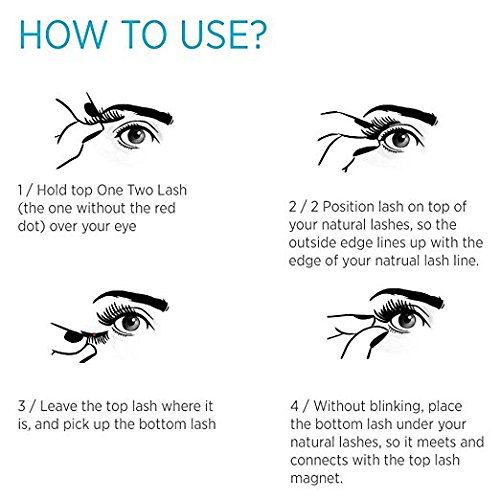 HOW TO USE?

1 / Hold top One Two Lash (the one without the red dot) over your eye

2 / 2 Position lash on top of your natural lashes, so the outside edge lines up with the edge of your natrual lash line.

3 / Leave the top lash where it is, and pick up the bottom lash

4 / Without blinking, place the bottom lash under your natural lashes, so it meets and connects with the top lash magnet.