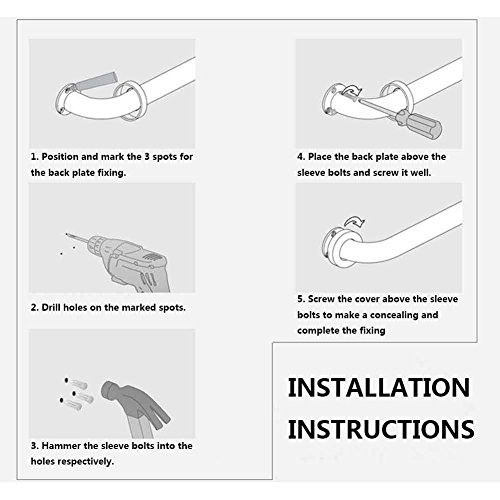 1. Position and mark the 3 spots for the back plate fixing.

2. Drill holes on the marked spots.

3. Hammer the sleeve bolts into the holes respectively.

4. Place the back plate above the sleeve bolts and screw it well.

5. Screw the cover above the sleeve bolts to make a concealing and complete the fixing

INSTALLATION INSTRUCTIONS