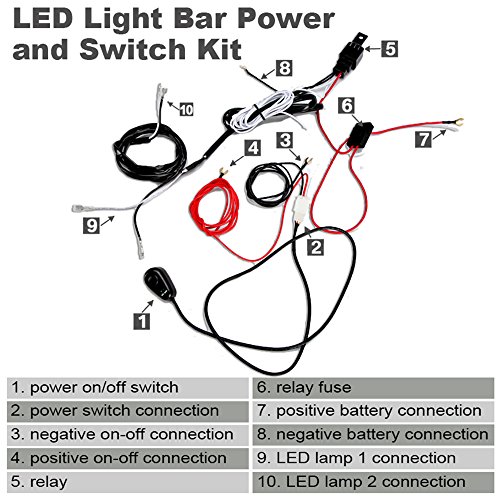 LED Light Bar Power and Switch Kit

5
8
10
6
7
4
3
9
2
1

1. power on/off switch
2. power switch connection
3. negative on-off connection
4. positive on-off connection
5. relay

6. relay fuse
7. positive battery connection
8. negative battery connection
9. LED lamp 1 connection
10. LED lamp 2 connection