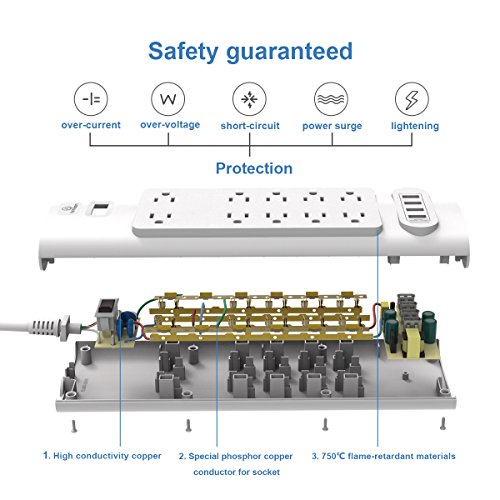 Safety guaranteed

over-current over-voltage short-circuit power surge lightening

Protection

1. High conductivity copper

2. Special phosphor copper conductor for socket

3. 750℃ flame-retardant materials