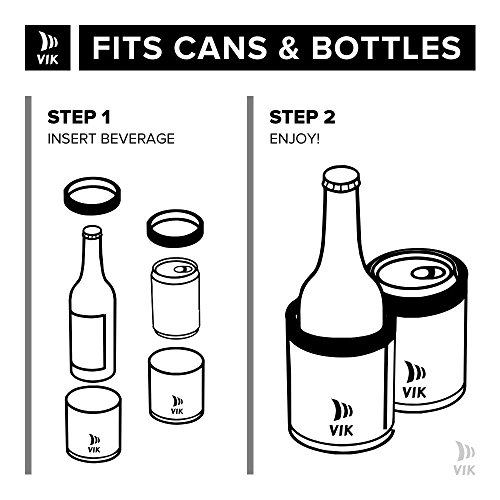 VIK

FITS CANS & BOTTLES

STEP 1
INSERT BEVERAGE

VIK

VIK

STEP 2
ENJOY!

VIK

VIK

VIK