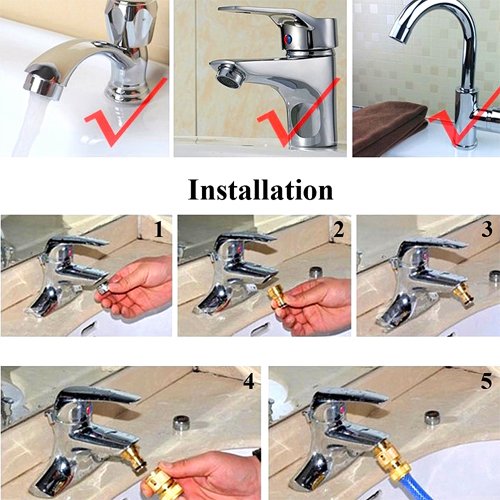 Installation

1

2

3

4

5