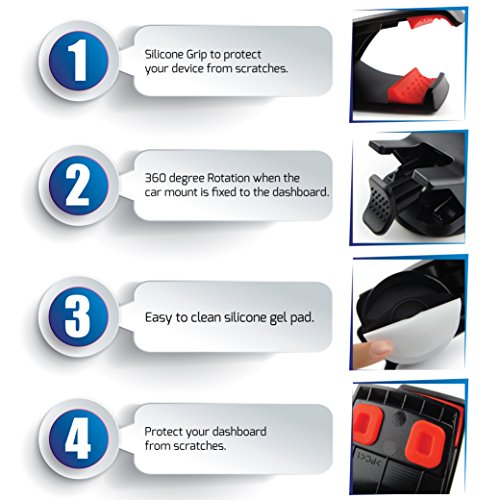 1

Silicone Grip to protect your device from scratches.

2

360 degree Rotation when the car mount is fixed to the dashboard.

3

Easy to clean silicone gel pad.

4

Protect your dashboard from scratches.

>PC<