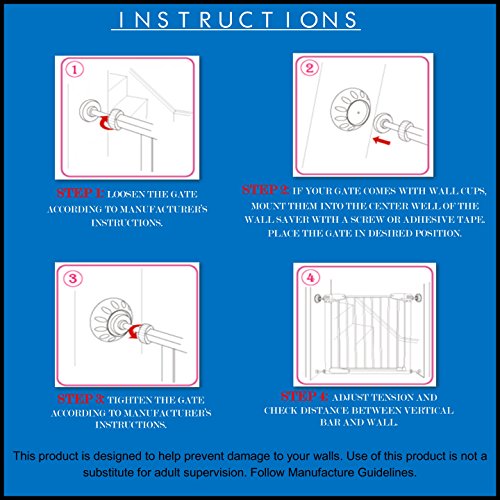 INSTRUCTIONS

1

STEP 1: LOOSEN THE GATE ACCORDING TO MANUFACTURER'S INSTRUCTIONS.

2

STEP 2: IF YOUR GATE COMES WITH WALL CUPS, MOUNT THEM INTO THE CENTER WELL OF THE WALL SAVER WITH A SCREW OR ADHESIVE TAPE. PLACE THE GATE IN DESIRED POSITION.

3

STEP 3: TIGHTEN THE GATE ACCORDING TO MANUFACTURER'S INSTRUCTIONS.

4

STEP 4: ADJUST TENSION AND CHECK DISTANCE BETWEEN VERTICAL BAR AND WALL.

This product is designed to help prevent damage to your walls. Use of this product is not a substitute for adult supervision. Follow Manufacture Guidelines.