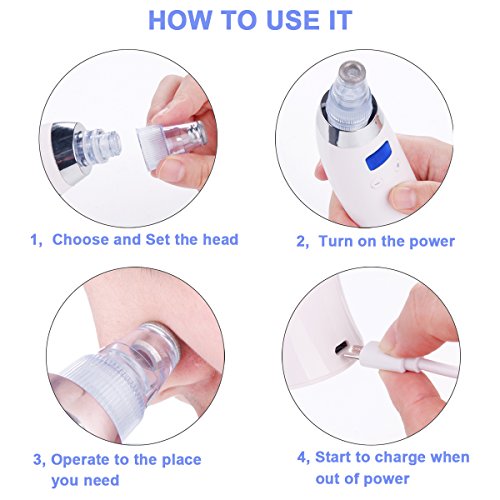 HOW TO USE IT

1, Choose and Set the head

2, Turn on the power

3, Operate to the place you need

4, Start to charge when out of power