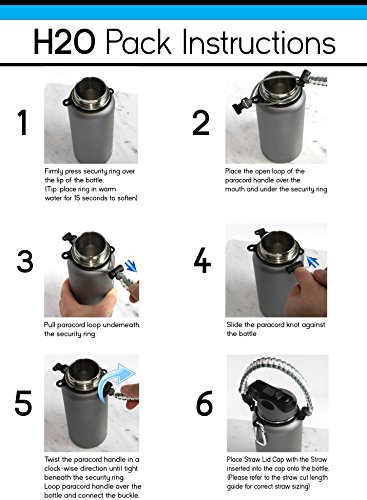 H2O Pack Instructions

1

Firmly press security ring over the lip of the bottle. (Tip: place ring in warm water for 15 seconds to soften)

2

Place the open loop of the paracord handle over the mouth and under the security ring

3

Pull paracord loop underneath the security ring

4

Slide the paracord knot against the bottle

5

Twist the paracord handle in a clock-wise direction until tight beneath the security ring. Loop paracord handle over the bottle and connect the buckle.

6

Place Straw Lid Cap with the Straw inserted into the cap onto the bottle. (Please refer to the straw cut length guide for correct straw sizing)