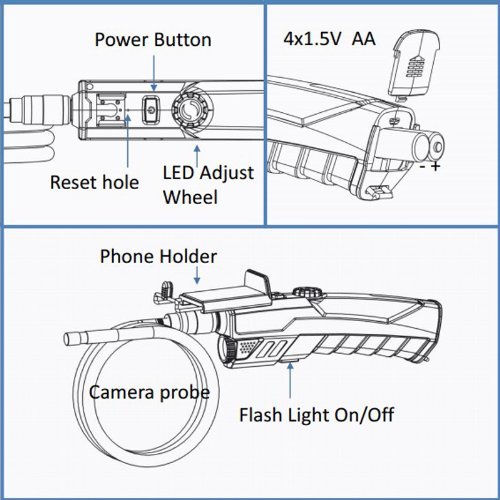 Power Button

Reset hole

LED Adjust Wheel

4x1.5V AA

- +

Phone Holder

Camera probe

Flash Light On/Off